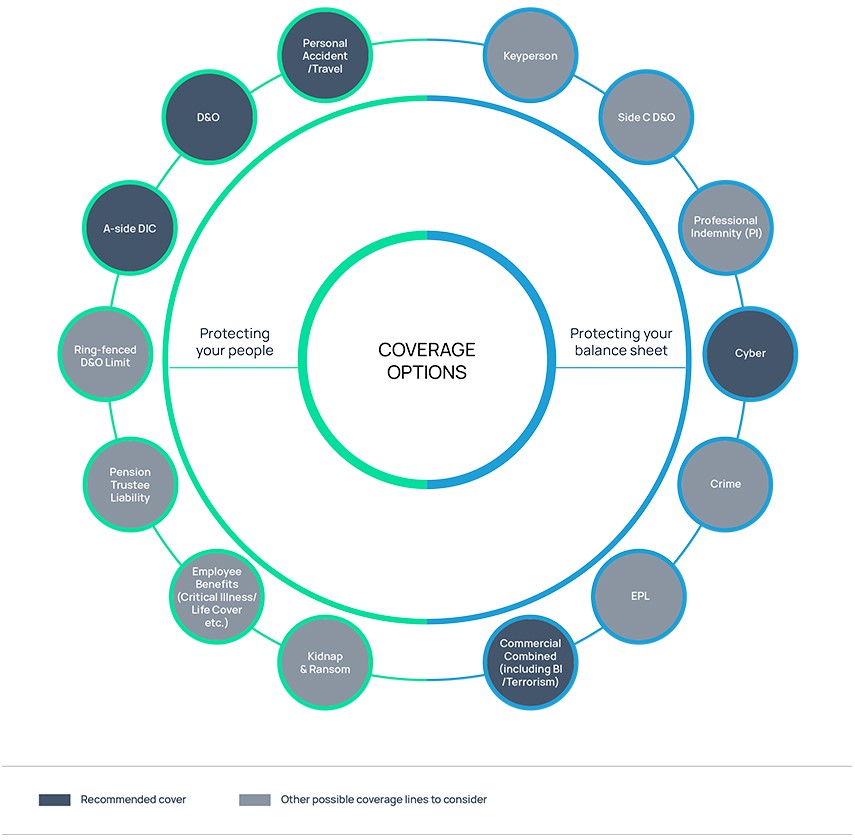 COVERAGE OPTIONS

Protecting your people

Protecting your balance sheet

Personal Accident /Travel

D&O

A-side DIC

Ring-fenced D&O Limit

Pension Trustee Liability

Employee Benefits (Critical Illness/ Life Cover etc.)

Kidnap & Ransom

Keyperson

Side C D&O

Professional Indemnity (PI)

Cyber

Crime

EPL

Commercial Combined (including BI /Terrorism)

Recommended cover

Other possible coverage lines to consider